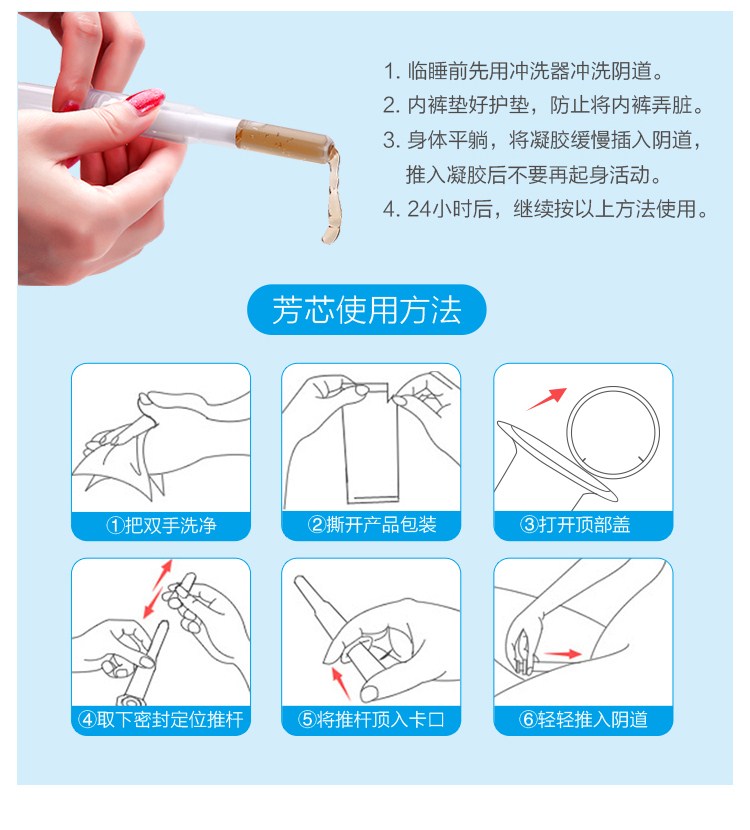 1. 临睡前先用冲洗器冲洗阴道。
2. 内裤垫好护垫，防止将内裤弄脏。
3. 身体平躺，将凝胶缓慢插入阴道，推入凝胶后不要再起身活动。
4. 24小时后，继续按以上方法使用。

芳芯使用方法

①把双手洗净

②撕开产品包装

③打开顶部盖

④取下密封定位推杆

⑤将推杆顶入卡口

⑥轻轻推入阴道